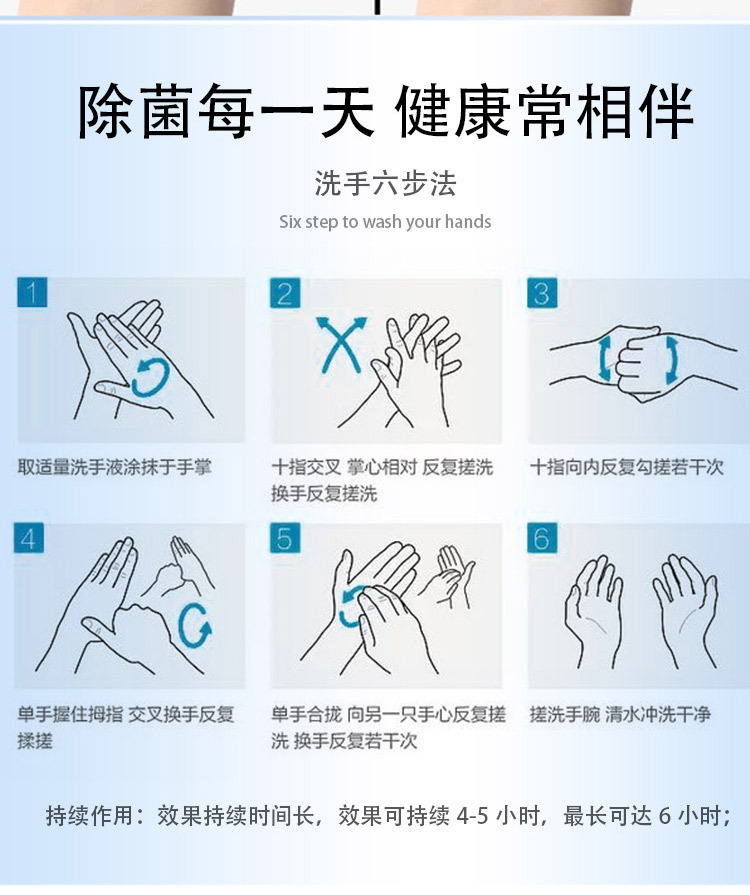 除菌每一天 健康常相伴

洗手六步法

Six step to wash your hands

1

取适量洗手液涂抹于手掌

2

十指交叉 掌心相对 反复搓洗 换手反复搓洗

3

十指向内反复勾搓若干次

4

单手握住拇指 交叉换手反复揉搓

5

单手合拢 向另一只手心反复搓洗 换手反复若干次

6

搓洗手腕 清水冲洗干净

持续作用：效果持续时间长，效果可持续 4-5 小时，最长可达 6 小时；